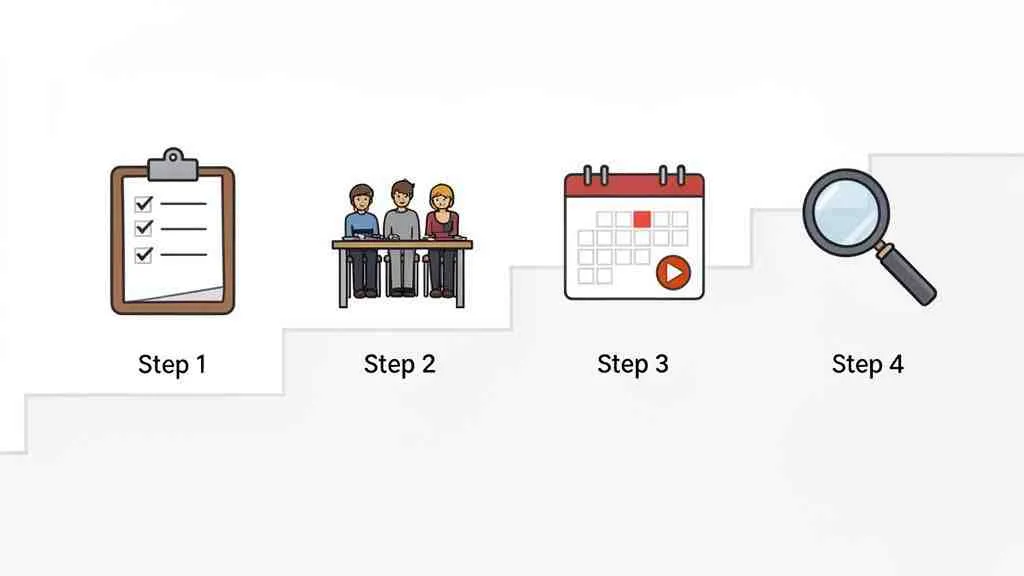 Step 1

Step 2

Step 3

Step 4