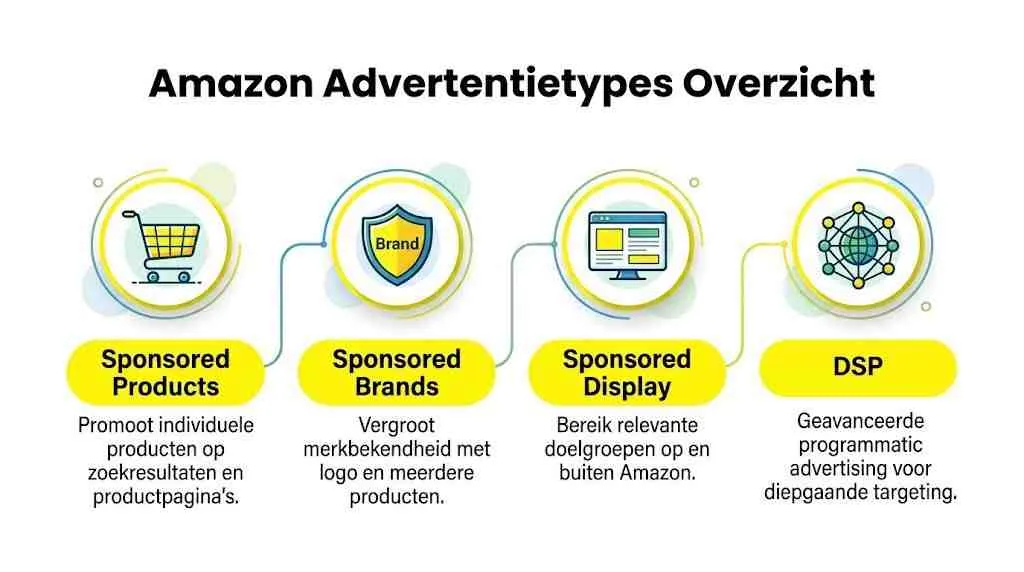 Amazon Advertentietypes Overzicht

Brand

Sponsored Products

Promoot individuele producten op zoekresultaten en productpagina's.

Sponsored Brands

Vergroot merkbekendheid met logo en meerdere producten.

Sponsored Display

Bereik relevante doelgroepen op en buiten Amazon.

DSP

Geavanceerde programmatic advertising voor diepgaande targeting.